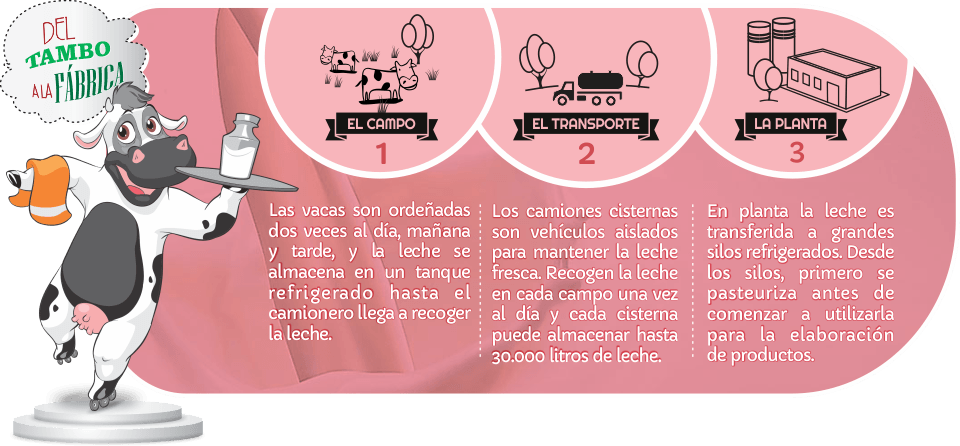 DEL
TAMBO
A LA FÁBRICA

EL CAMPO
1

Las vacas son ordeñadas dos veces al día, mañana y tarde, y la leche se almacena en un tanque refrigerado hasta el camionero llega a recoger la leche.

EL TRANSPORTE
2

Los camiones cisternas son vehículos aislados para mantener la leche fresca. Recogen la leche en cada campo una vez al día y cada cisterna puede almacenar hasta 30.000 litros de leche.

LA PLANTA
3

En planta la leche es transferida a grandes silos refrigerados. Desde los silos, primero se pasteuriza antes de comenzar a utilizarla para la elaboración de productos.